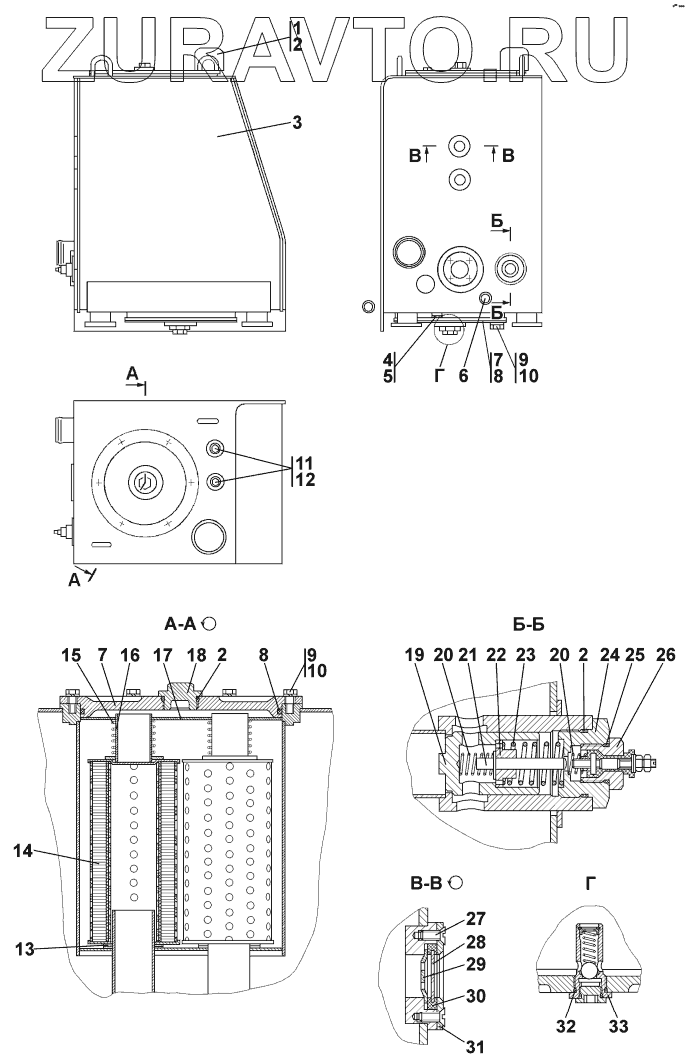 ZURAVTO.RU

1
2
3

В В
Б
Б

4
5
Г
6
7
8
9
10

А
11
12
А

А-А

15 7 16 17 18 2 8 9 10

14

13

Б-Б

19 20 21 22 23 20 2 24 25 26

В-В

27
28
29
30
31

Г

32 33