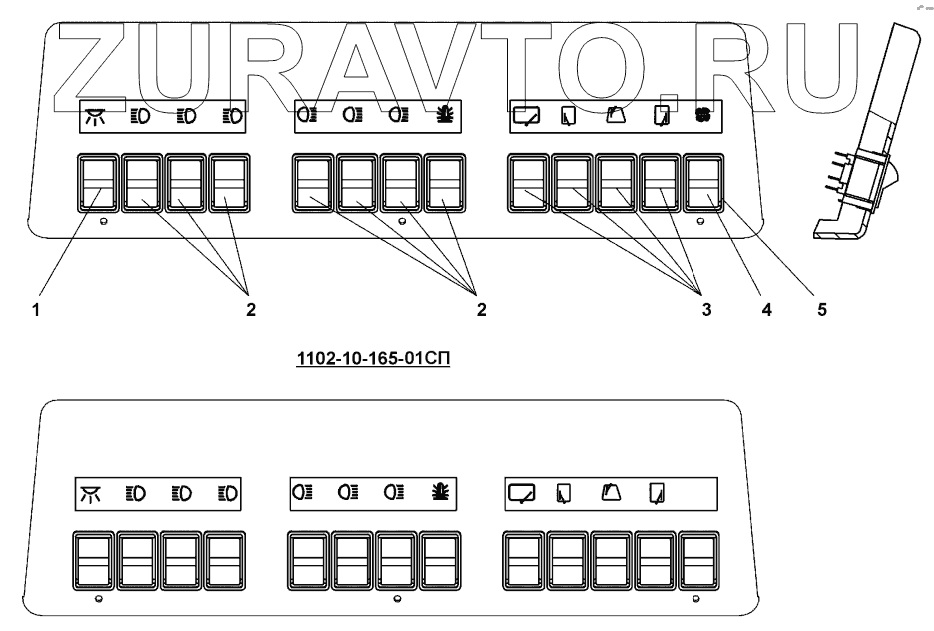 ZURAVTO.RU

1
2
2
3
4
5

1102-10-165-01СП