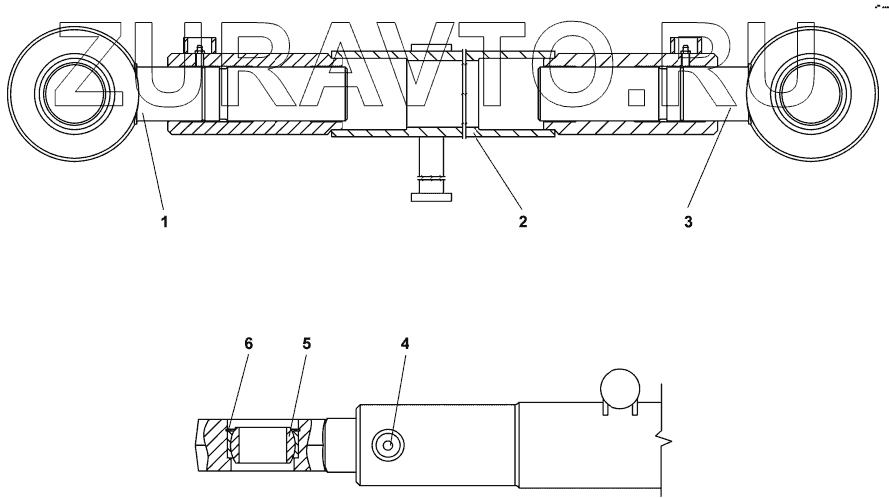 ZURAVTO.RU

1

2

3

6

5

4