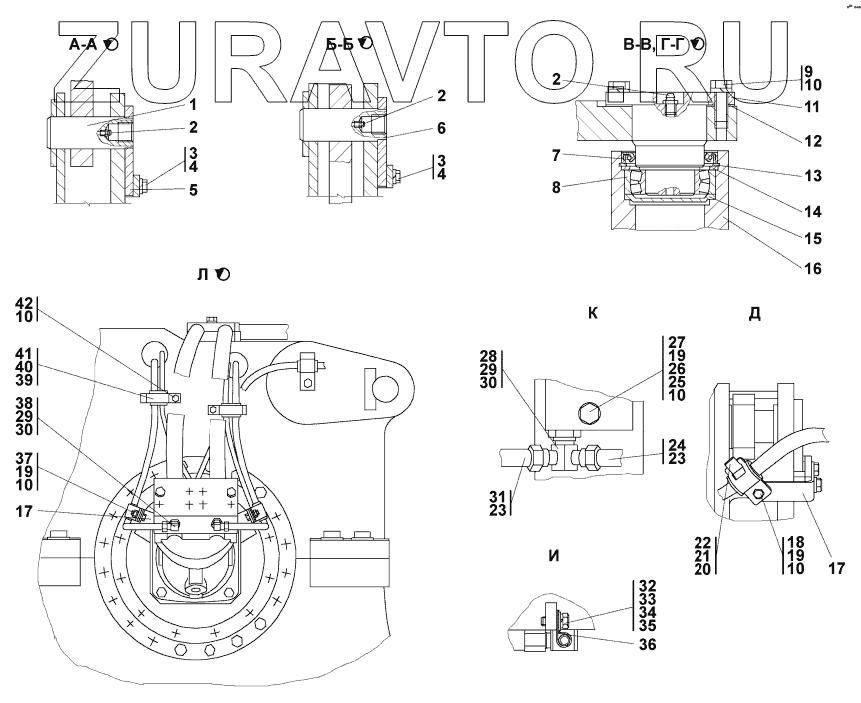 ZURAVTO.RU

А-А

1
2
3
4
5

Б-Б

2
6
3
4

В-В, Г-Г

2
9
10
11
12
7
8
13
14
15
16

Л

42
10
41
40
39
38
29
30
37
19
10
17

К

28
29
30
27
19
26
25
10
24
23
31
23

Д

22
21
20
18
19
10
17

И

32
33
34
35
36