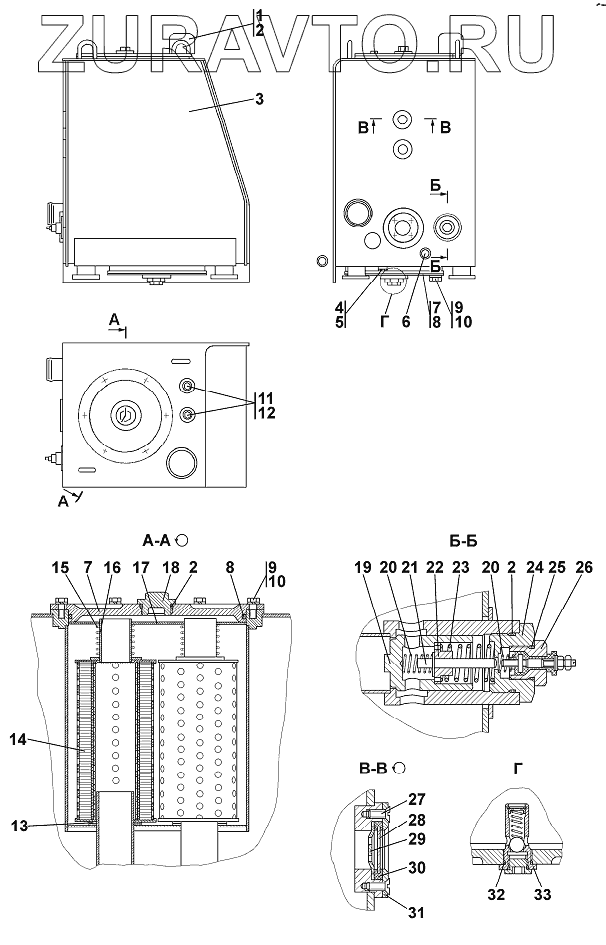 ZURAVTO.RU

1
2
3

В В
Б
Б
4
5
Г
6
7
8
9
10

А
11
12
А

А-А
15 7 16 17 18 2 8 9
10
14
13

Б-Б
19 20 21 22 23 20 2 24 25 26

В-В
27
28
29
30
31

Г
32 33