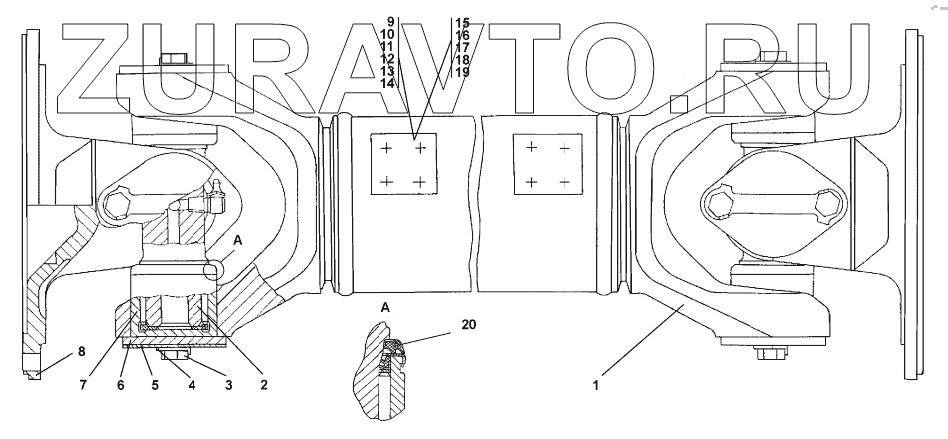 ZURAVTO.RU

9
10
11
12
13
14

15
16
17
18
19

A

A

20

8

7 6 5 4 3 2

1