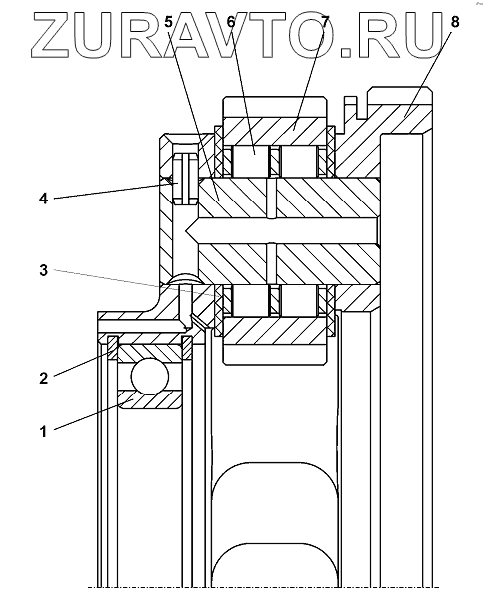 ZURAVTO.RU
5
6
7
8
4
3
2
1