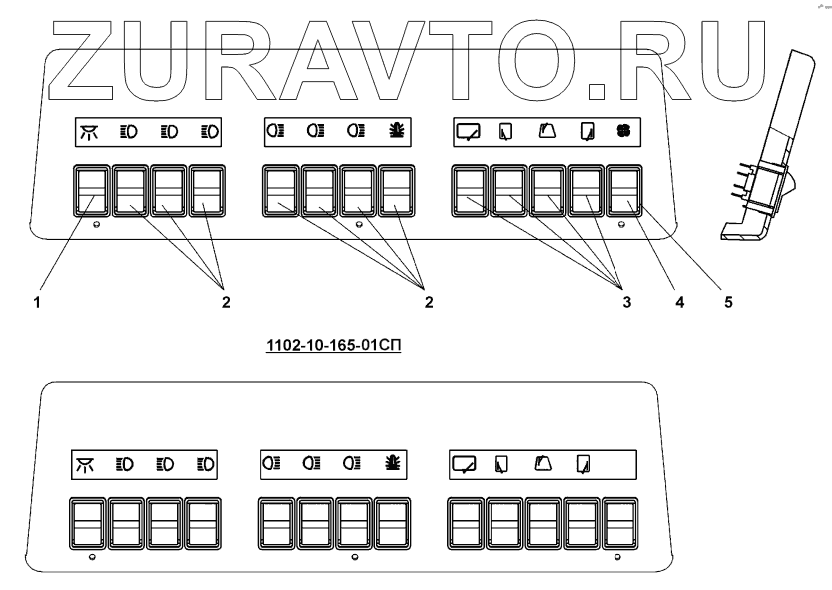 ZURAVTO.RU

1
2
2
3
4
5

1102-10-165-01СП