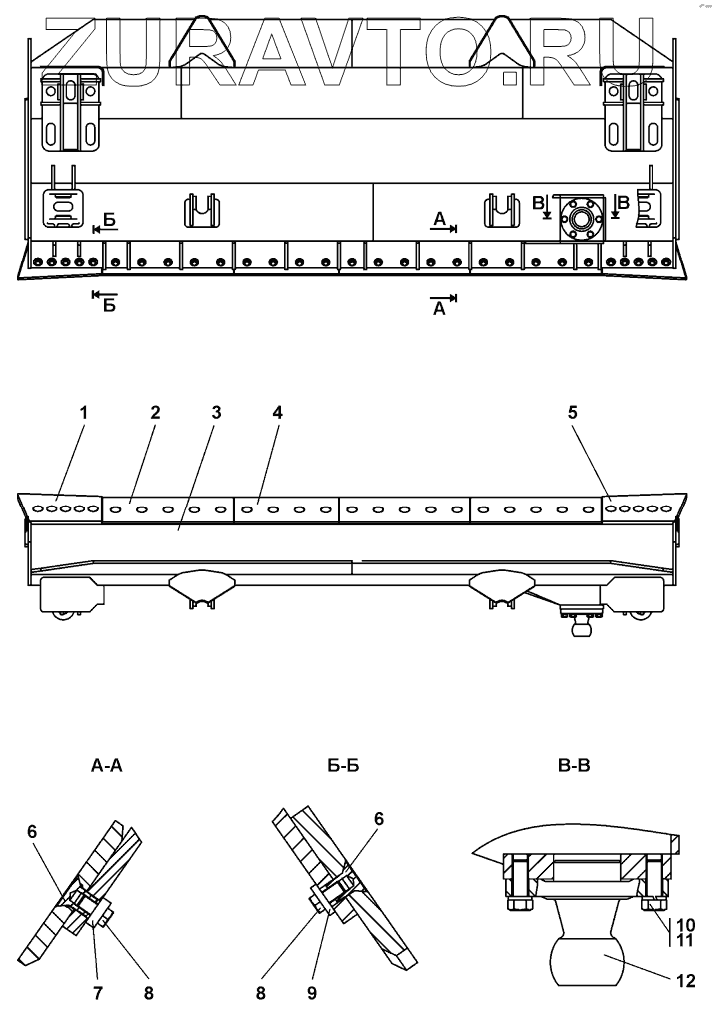 ZURAVTO.RU

Б
А
В
В
Б
А

1
2
3
4
5

А-А
Б-Б
В-В

6
7
8
6
8
9
10
11
12