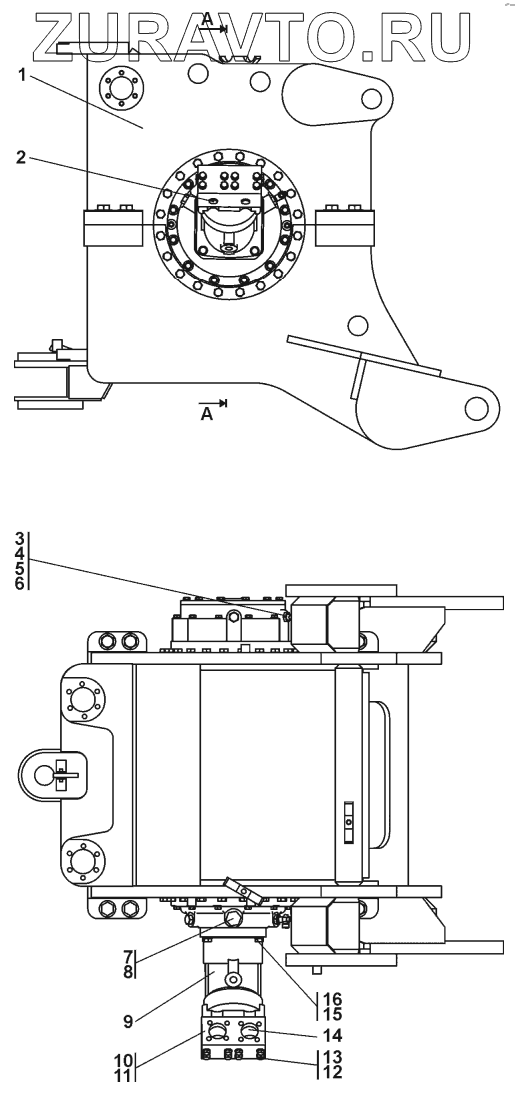 ZURAVTO.RU
A
1
2
A
3
4
5
6
7
8
9
10
11
16
15
14
13
12