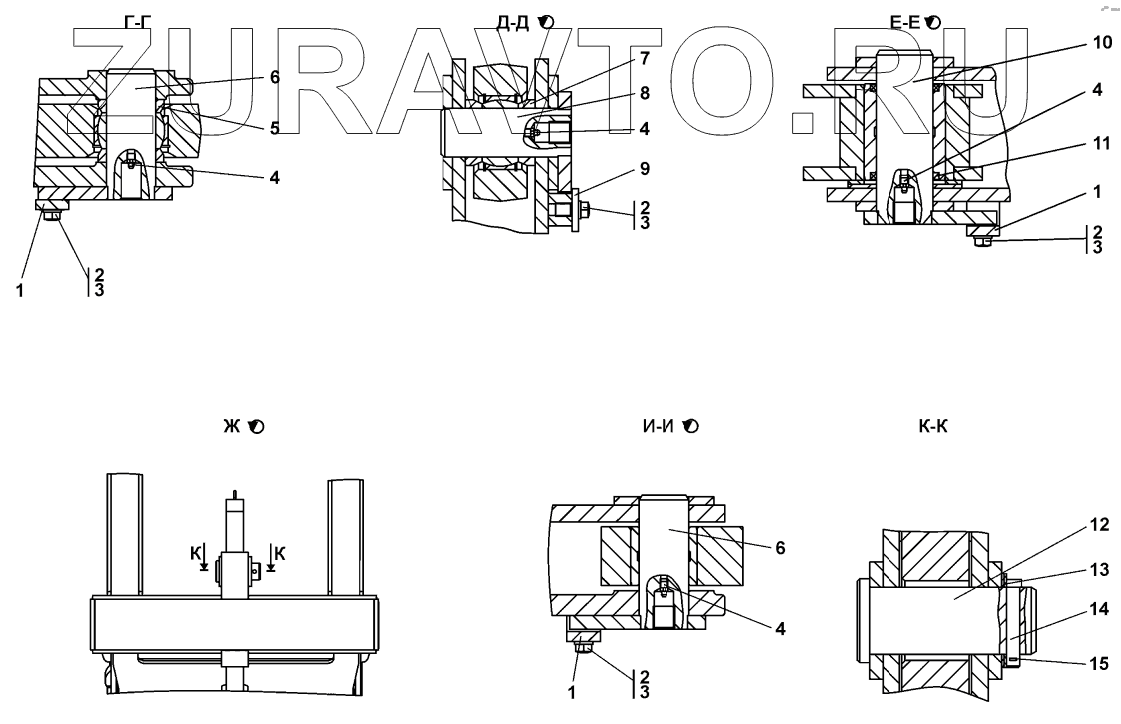 ZURAVTO.RU

Г-Г

6
5
4
1
2
3

Д-Д

7
8
4
9
2
3

Е-Е

10
4
11
1
2
3

Ж

К
К

И-И

6
4
1
2
3

К-К

12
13
14
15