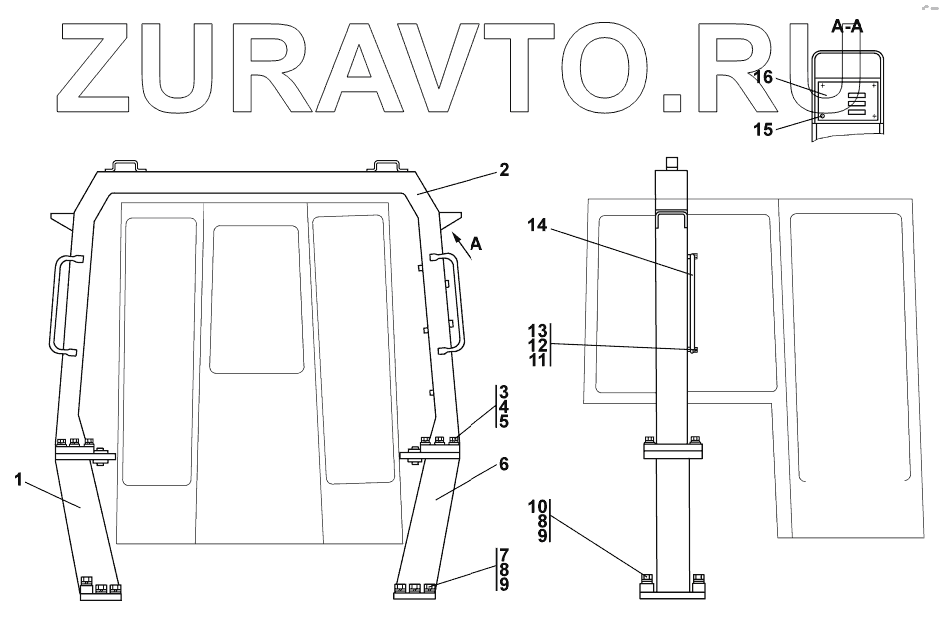 ZURAVTO.RU

A-A

16

15

2

A

14

13
12
11

3
4
5

1

6

10
8
9

7
8
9