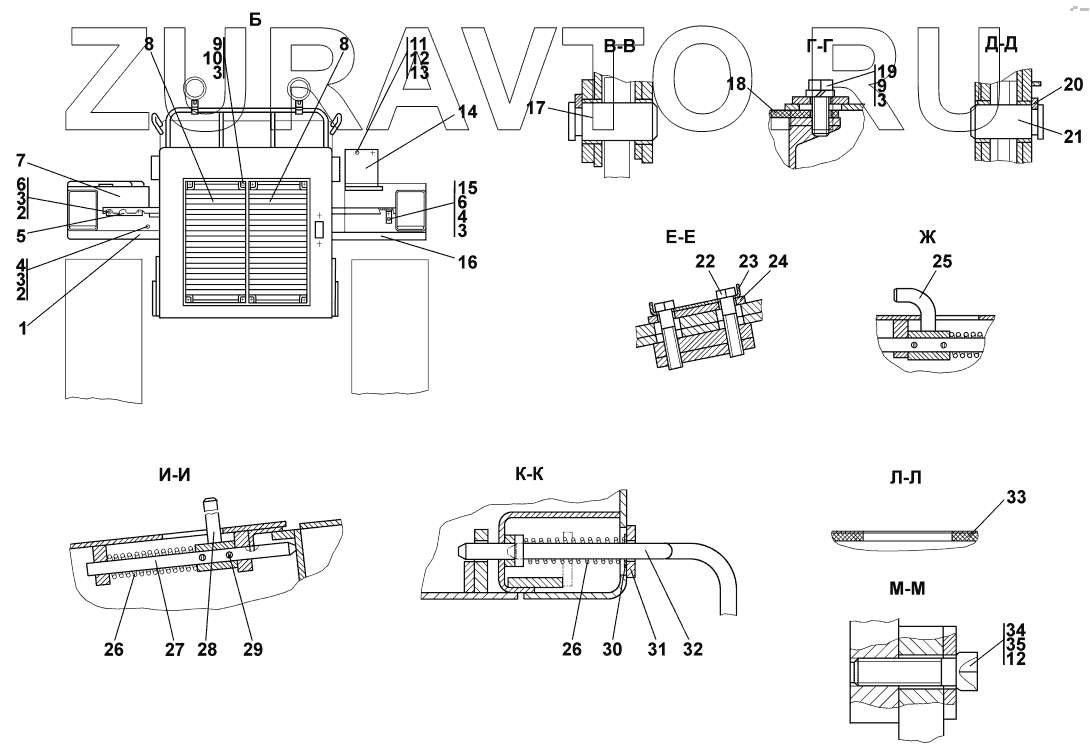 ZURAVTO.RU

Б

8
9
10
3
8
11
12
13
14
7
6
3
2
5
4
3
2
1
15
6
4
3
16

В-В
17

Г-Г
18
19
9
3

Д-Д
20
21

Е-Е
22
23
24

Ж
25

И-И
26
27
28
29

К-К
26
30
31
32

Л-Л
33

М-М
34
35
12