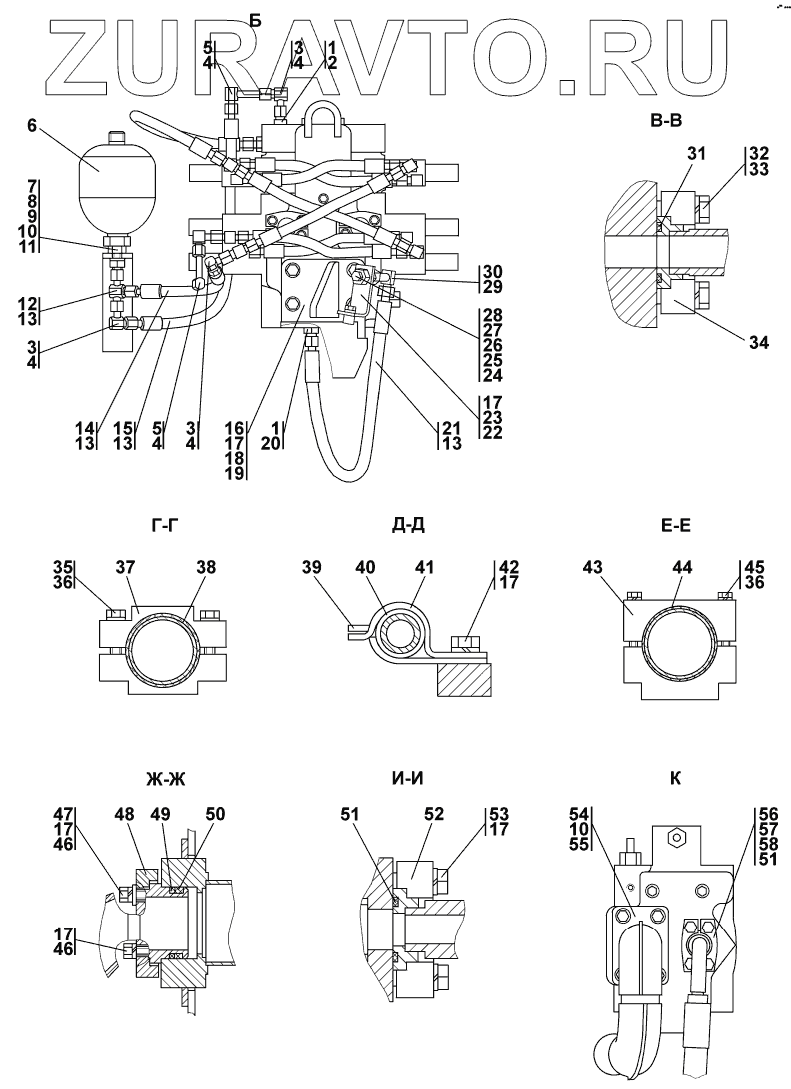 ZURAVTO.RU

Б

5
4

3
4

1
2

6

7
8
9
10
11

12
13

3
4

14
13

15
13

5
4

3
4

16
17
18
19

1
20

21
13

17
23
22

28
27
26
25
24

30
29

В-В

31

32
33

34

Г-Г

35
36

37

38

Д-Д

39

40

41

42
17

Е-Е

43

44

45
36

Ж-Ж

47
17
46

48

49

50

17
46

И-И

51

52

53
17

К

54
10
55

56
57
58
51