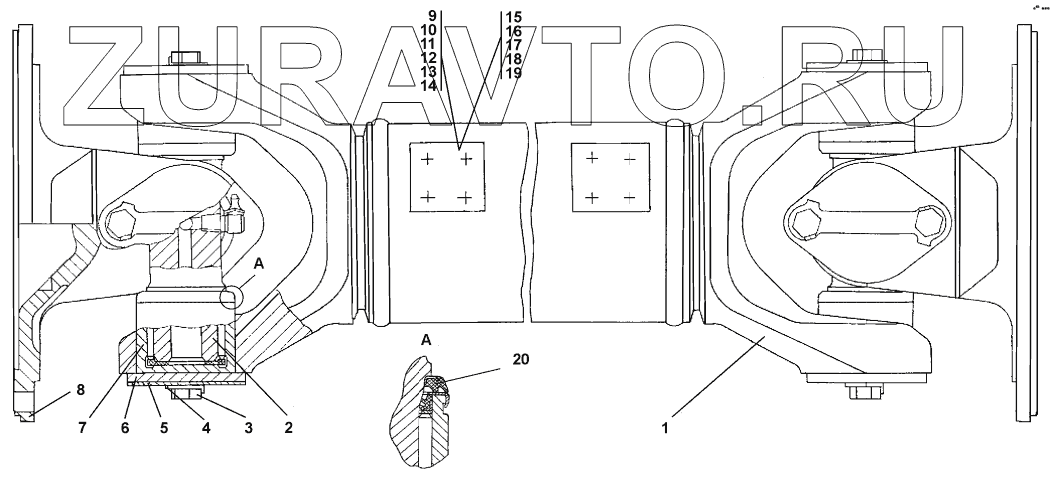 ZURAVTO.RU

9
10
11
12
13
14

15
16
17
18
19

A

A

20

8

7 6 5 4 3 2

1