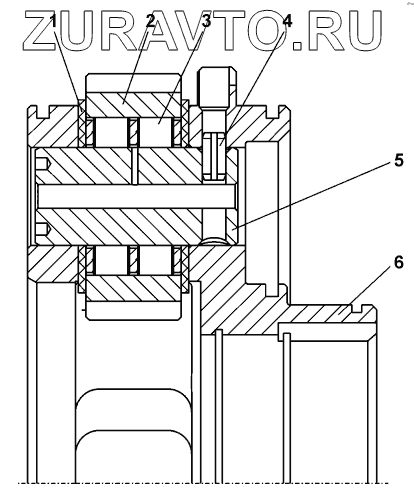 ZURAVTO.RU
1
2
3
4
5
6