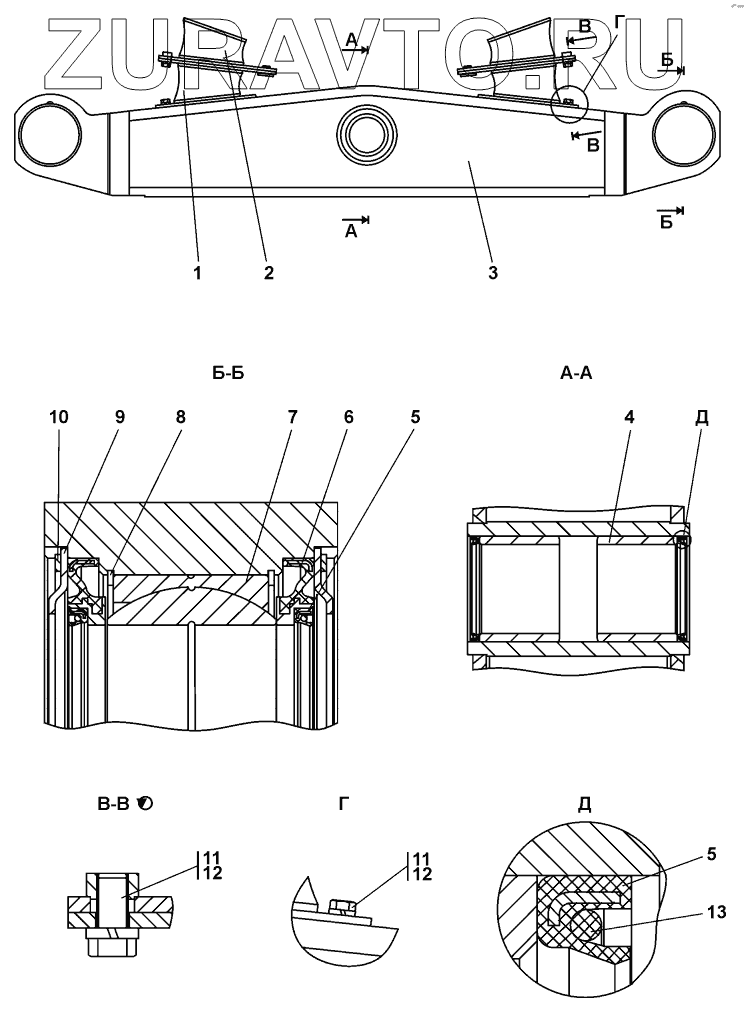 ZURAVTO.RU

А
В
Г
Б
В
А
Б

1
2
3

Б-Б
А-А

10
9
8
7
6
5
4
Д

В-В
Г
Д

11
12
11
12
5
13