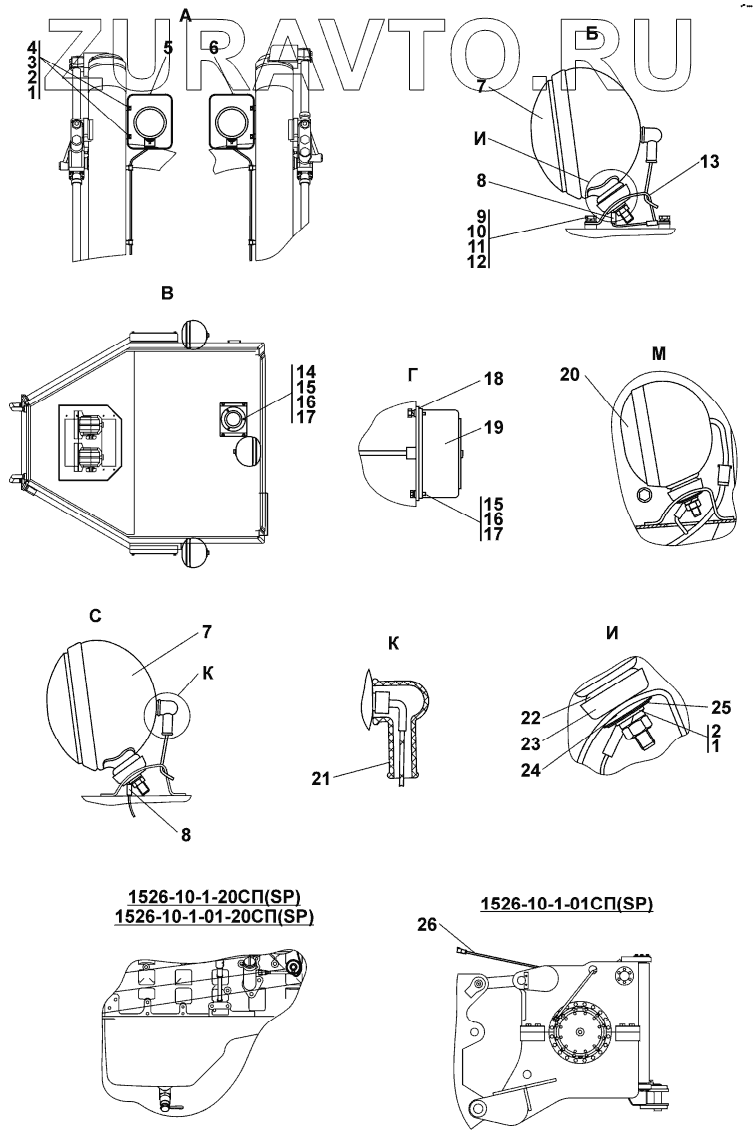 ZURAVTO.RU

А
4
3
2
1
5
6

Б
7
И
8
13
9
10
11
12

В
14
15
16
17

Г
18
19
15
16
17

М
20

С
7
К
8

К
21

И
22
23
24
25
2
1

1526-10-1-20СП(SP)
1526-10-1-01-20СП(SP)

1526-10-1-01СП(SP)
26