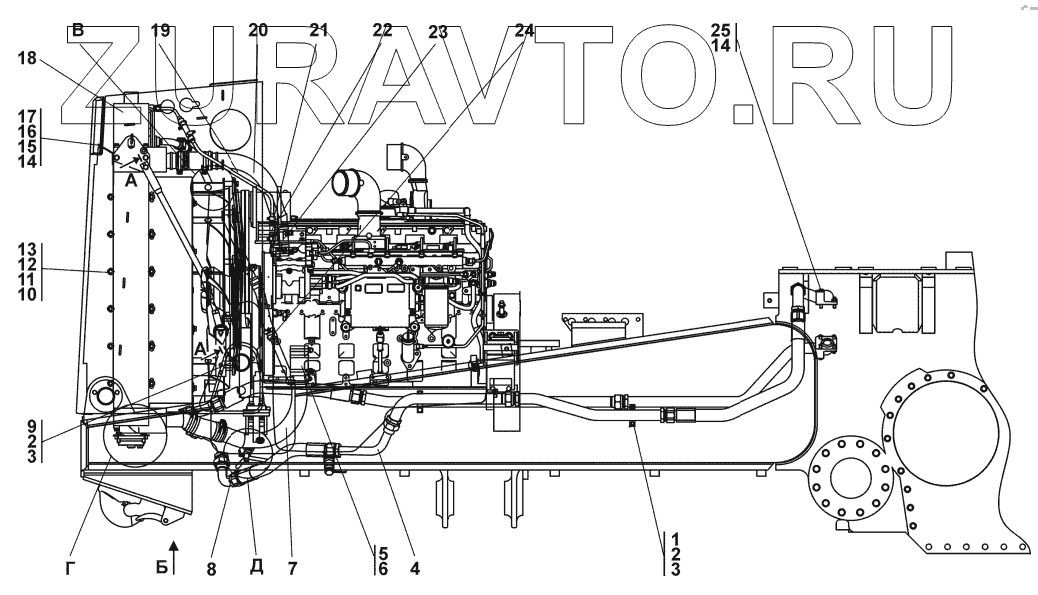 ZURAVTO.RU

В
19
20
21
22
23
24
25
14
18
17
16
15
14
А
13
12
11
10
А
9
2
3
Г
Б
8
Д
7
5
6
4
1
2
3