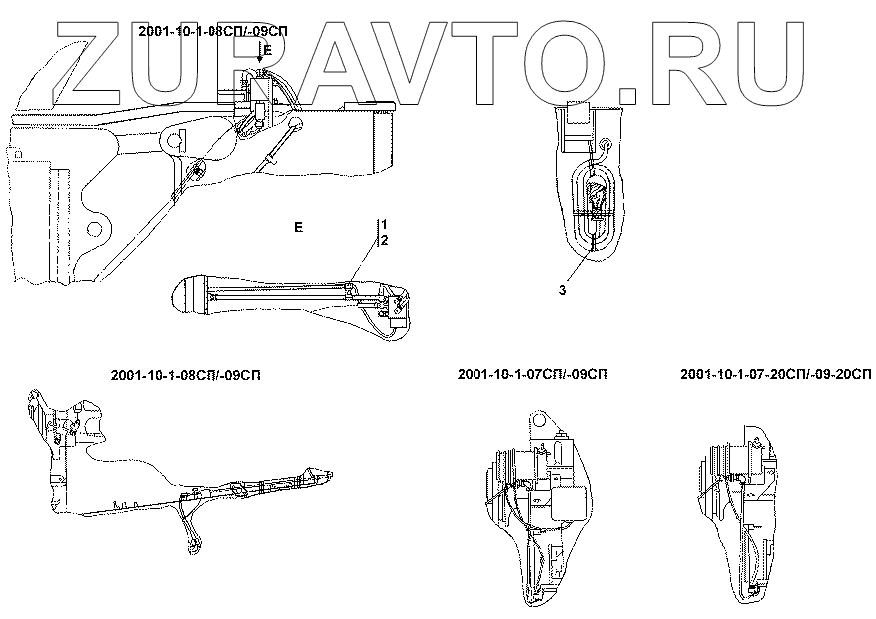 ZUPAVTO.RU

2001-10-1-08СП/-09СП

E

E

1
2

3

2001-10-1-08СП/-09СП

2001-10-1-07СП/-09СП

2001-10-1-07-20СП/-09-20СП