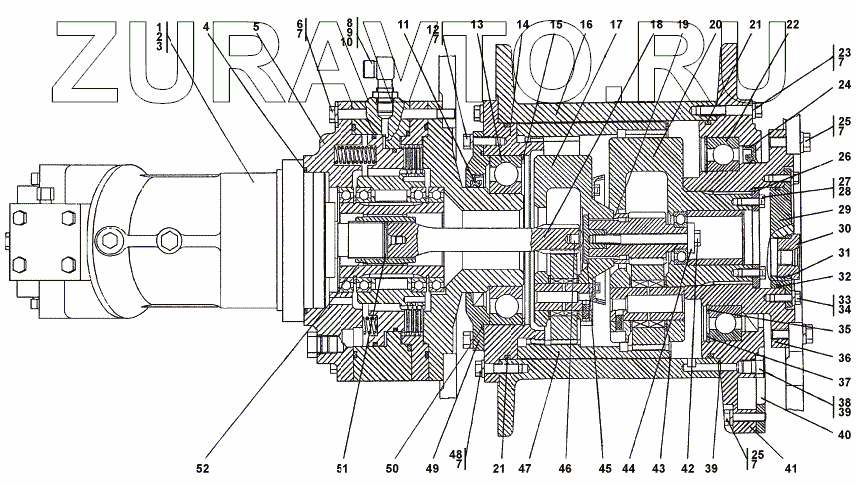 ZURAVTO.RU

1
2
3
4
5
6
7
8
9
10
11
12
7
13
14
15
16
17
18
19
20
21
22
23
7
24
25
7
26
27
28
29
30
31
32
33
34
35
36
37
38
39
40
41
25
7
39
42
43
44
45
46
47
21
48
7
49
50
51
52