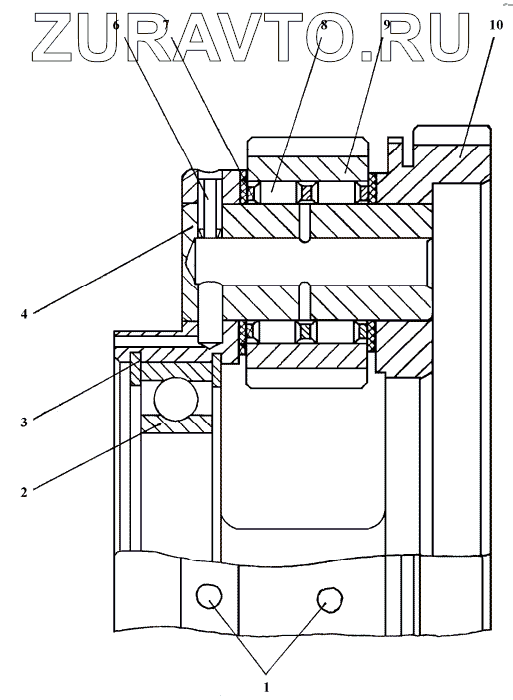 ZURAVTO.RU
6
7
8
9
10
4
3
2
1