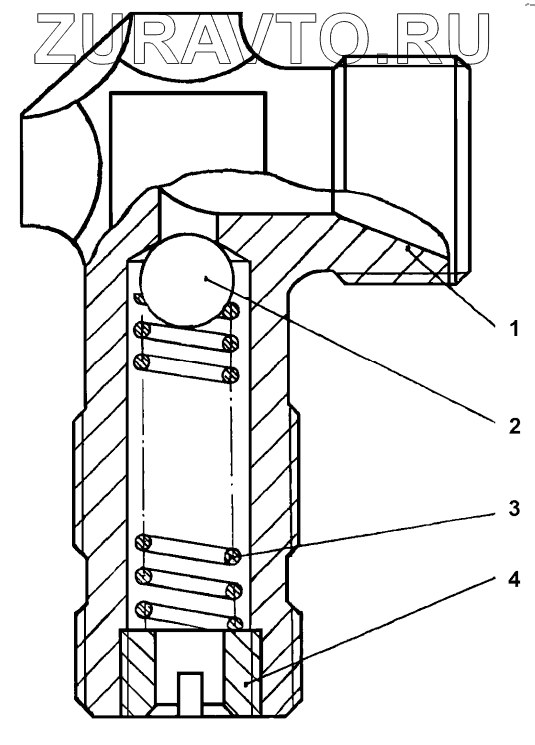 ZURAVTO.RU

1

2

3

4