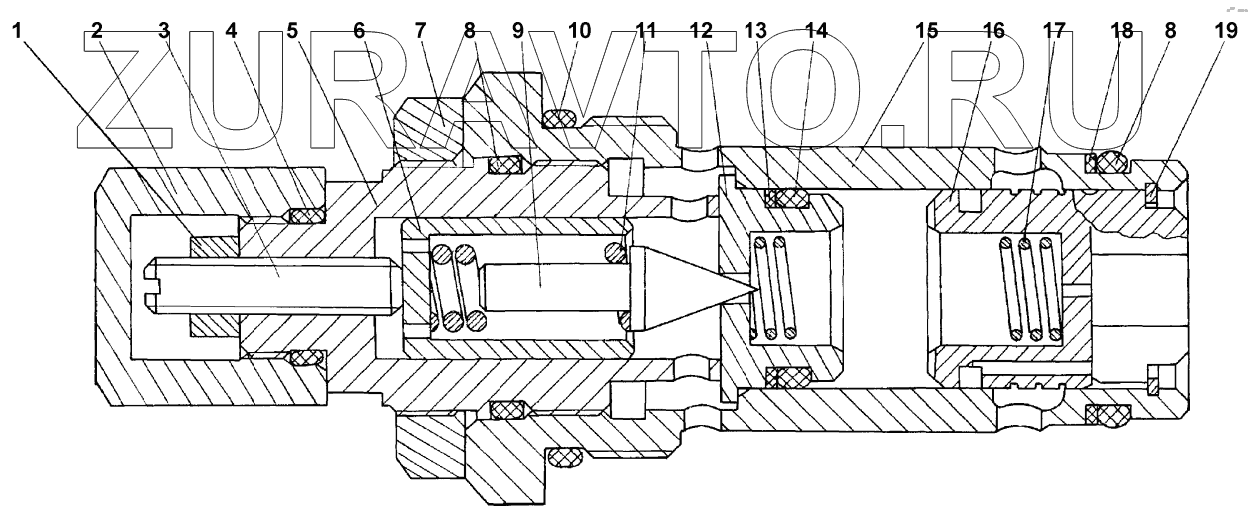 1 2 3 4 5 6 7 8 9 10 11 12 13 14 15 16 17 18 8 19

ZURAVTO.RU