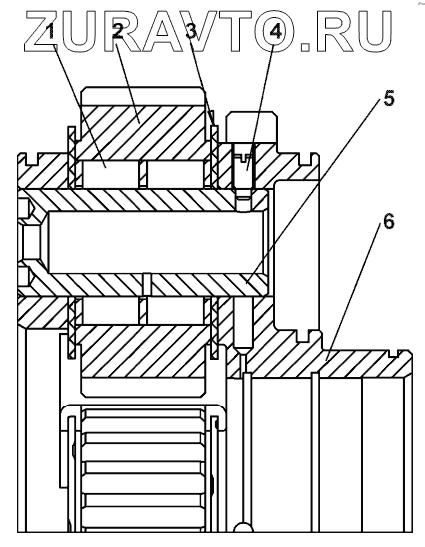 ZURAVTO.RU
1
2
3
4
5
6