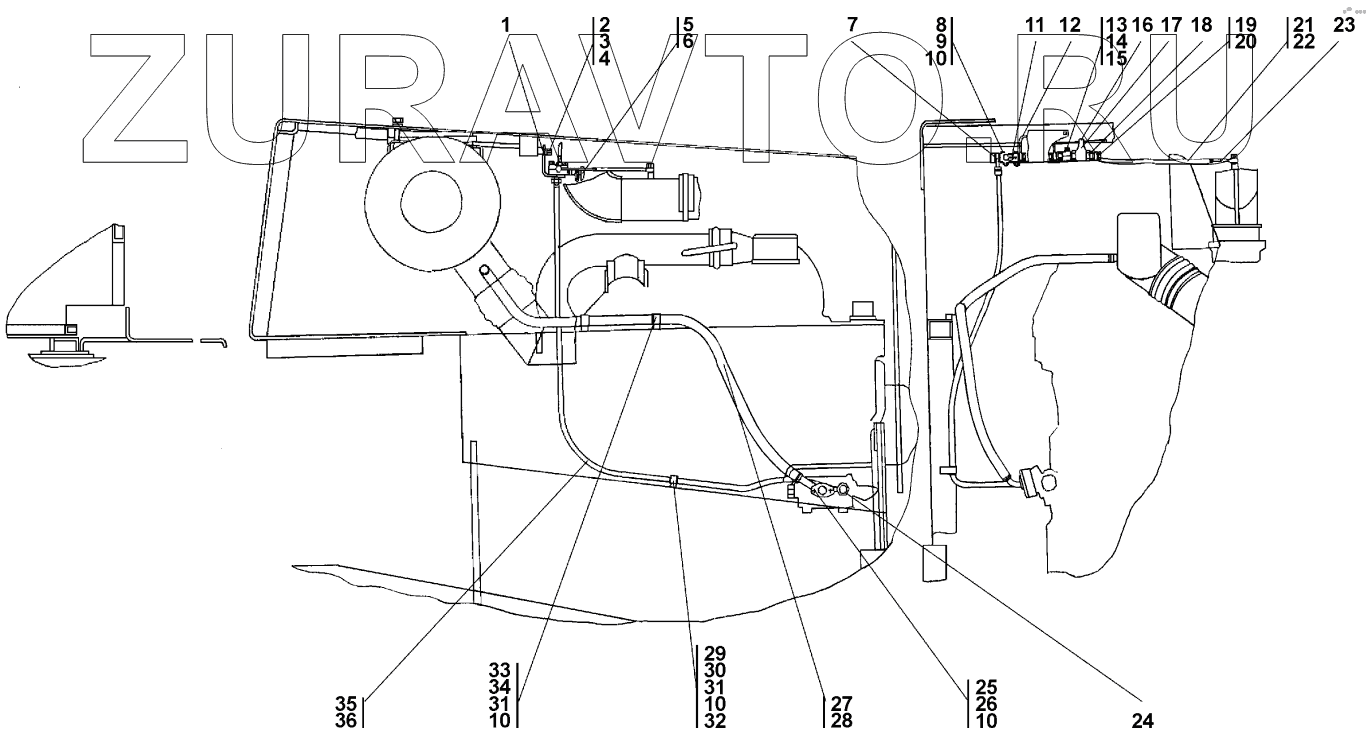 ZURAVTO.RU

1
2
3
4
5
6
7
8
9
10
11
12
13
14
15
16
17
18
19
20
21
22
23

35
36
33
34
31
10
29
30
31
10
32
27
28
25
26
10
24