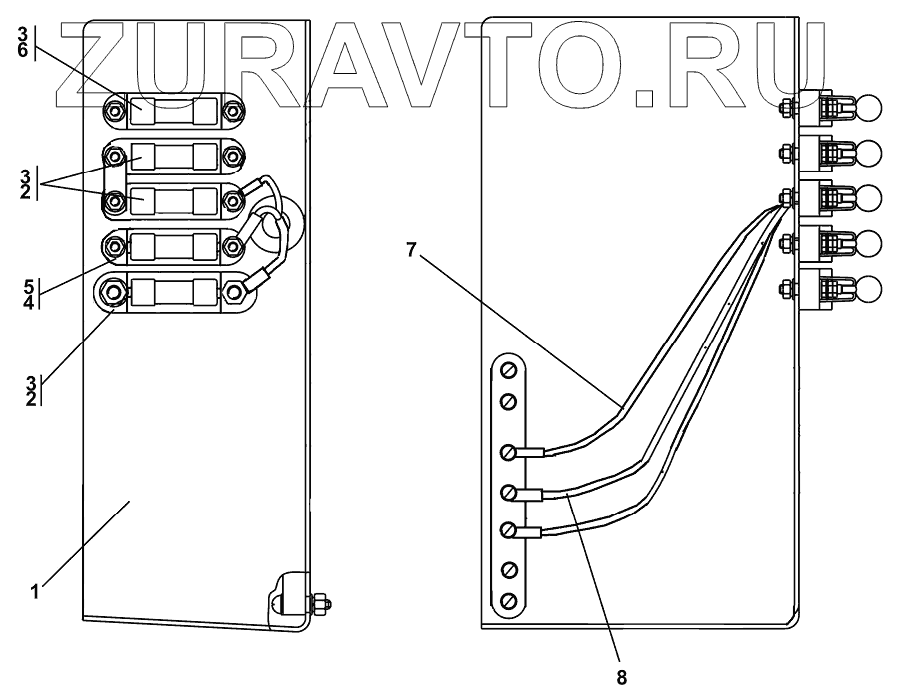 ZURAVTO.RU

3
6

3
2

5
4

3
2

1

7

8