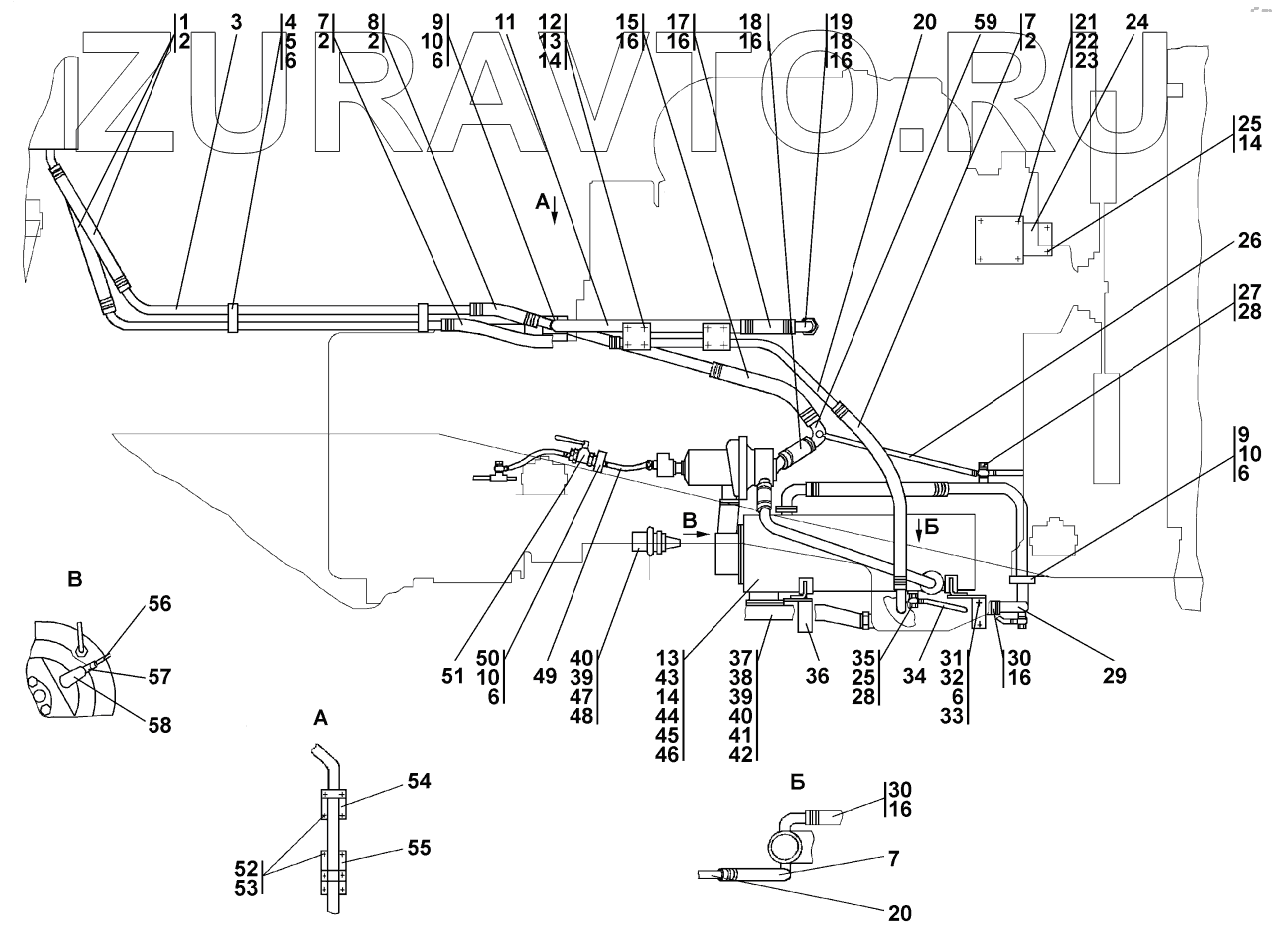 ZURAVTO.RU

1
2
3
4
5
6
7
2
8
2
9
10
6
11
12
13
14
15
16
17
16
18
16
19
18
16
20
59
7
2
21
22
23
24

25
14
26
27
28
9
10
6

А

В

Б

В
56
57
58

51
50
10
6
49
40
39
47
48
13
43
14
44
45
46
37
38
39
40
41
42
36
35
25
28
34
31
32
6
33
30
16
29

А
54
55
52
53

Б
30
16
7
20