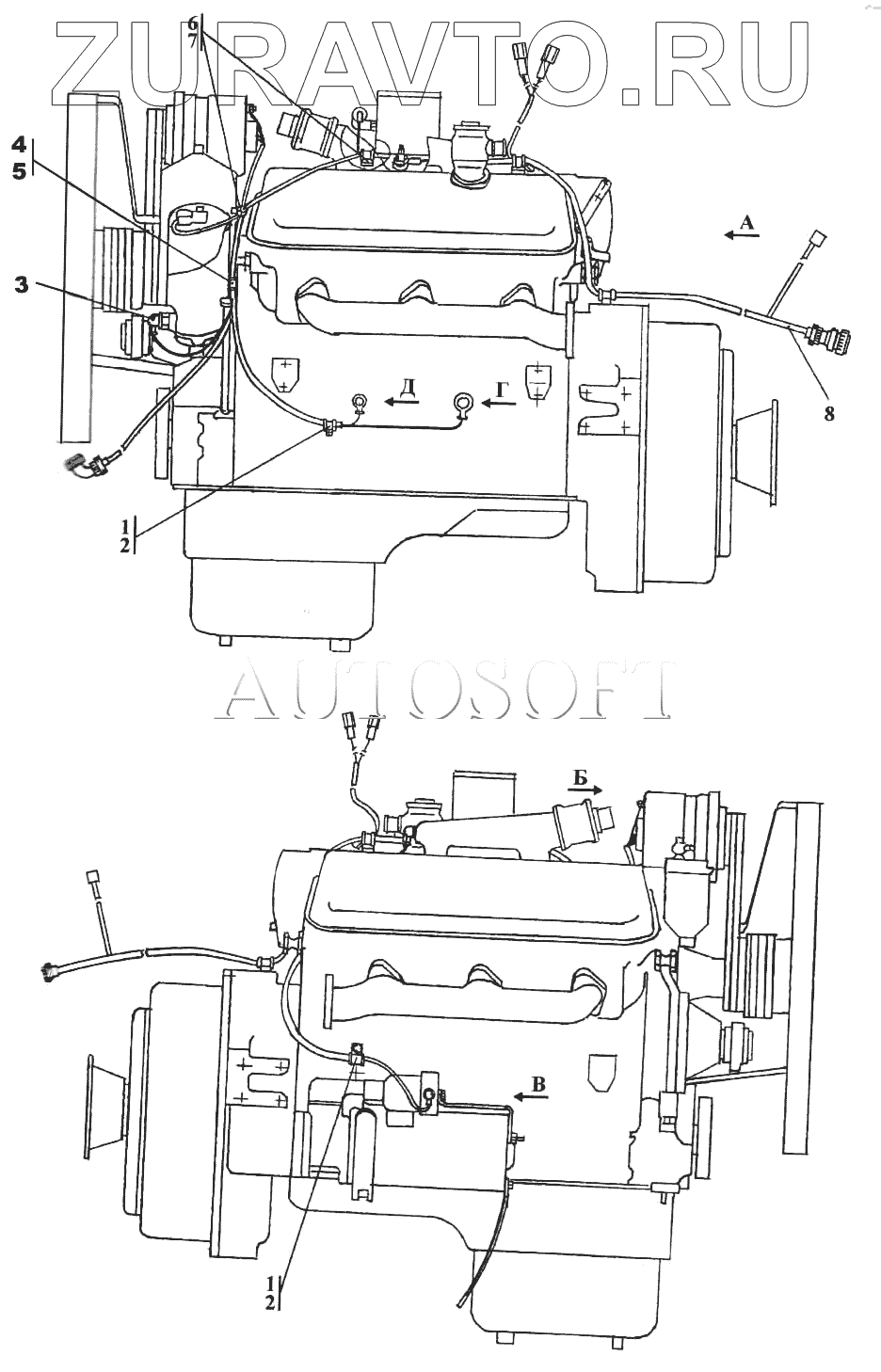 ZURAVTO.RU

6
7
4
5
3
А
8
Д
Г
1
2

AUTOSOFT

Б
В
1
2