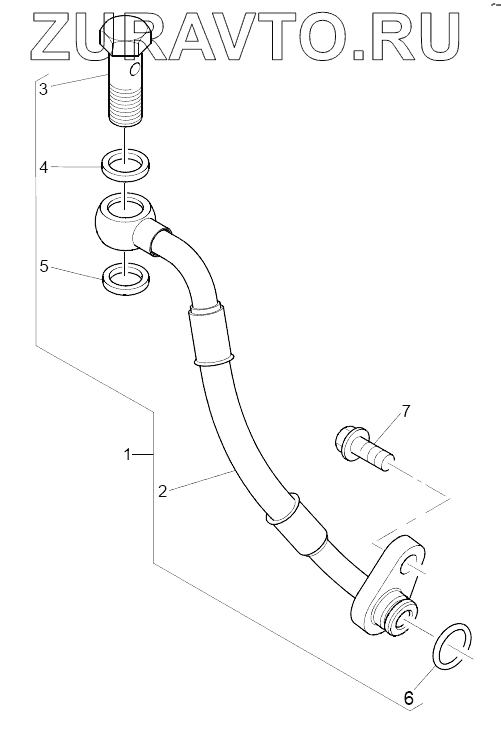 ZURAVTO.RU

3
4
5
1
2
7
6