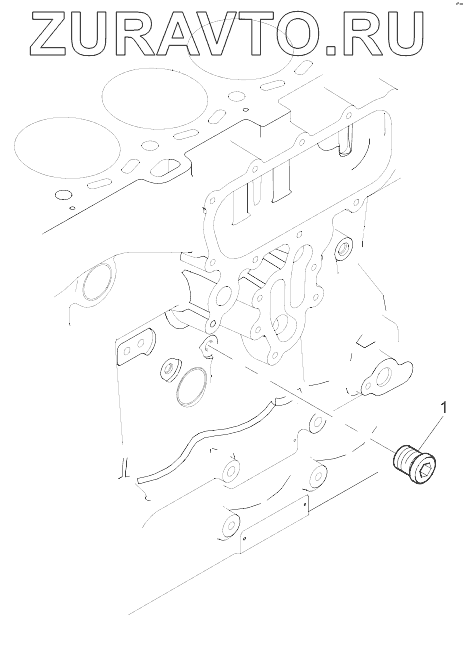 ZURAVTO.RU

1