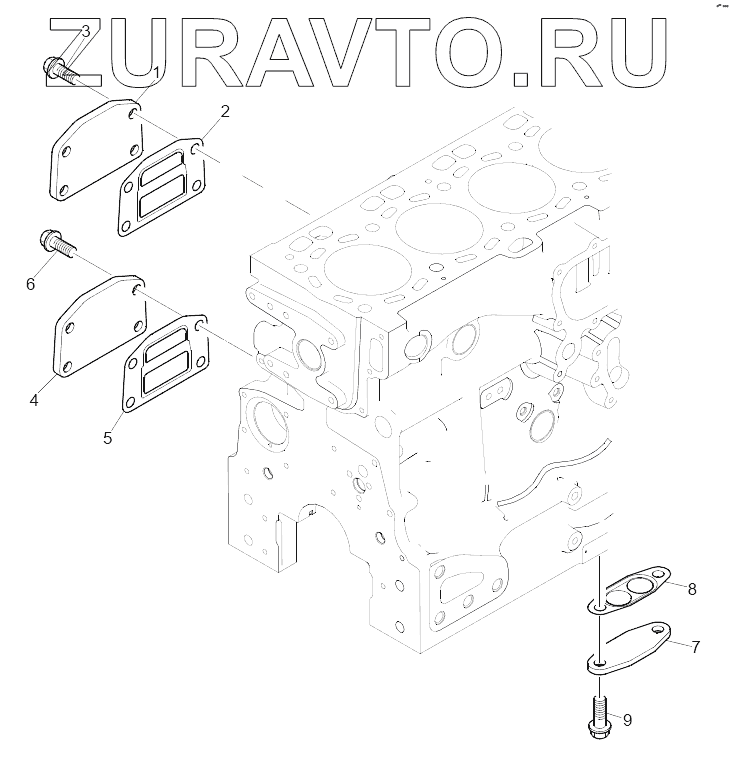 ZURAVTO.RU
3
1
2
6
4
5
8
7
9