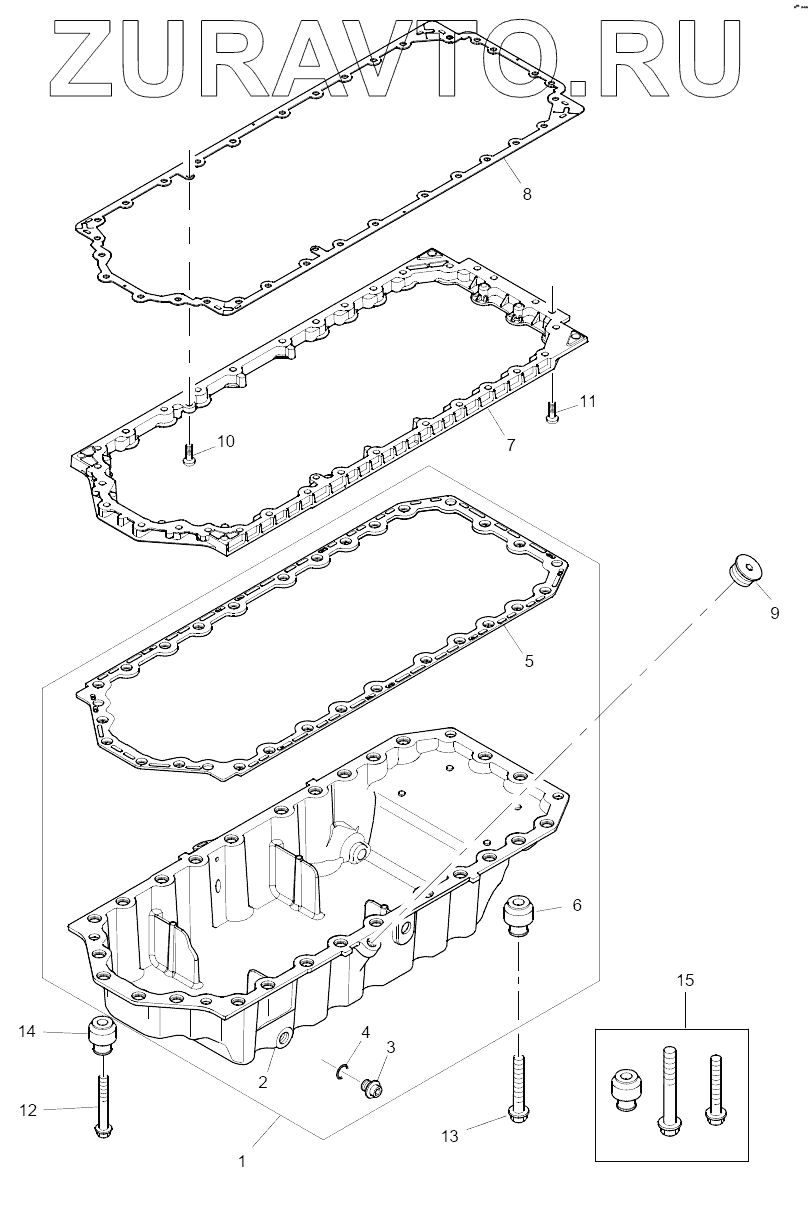 ZURAVTO.RU

8

11

10

7

9

5

6

15

14

4

3

2

12

13

1