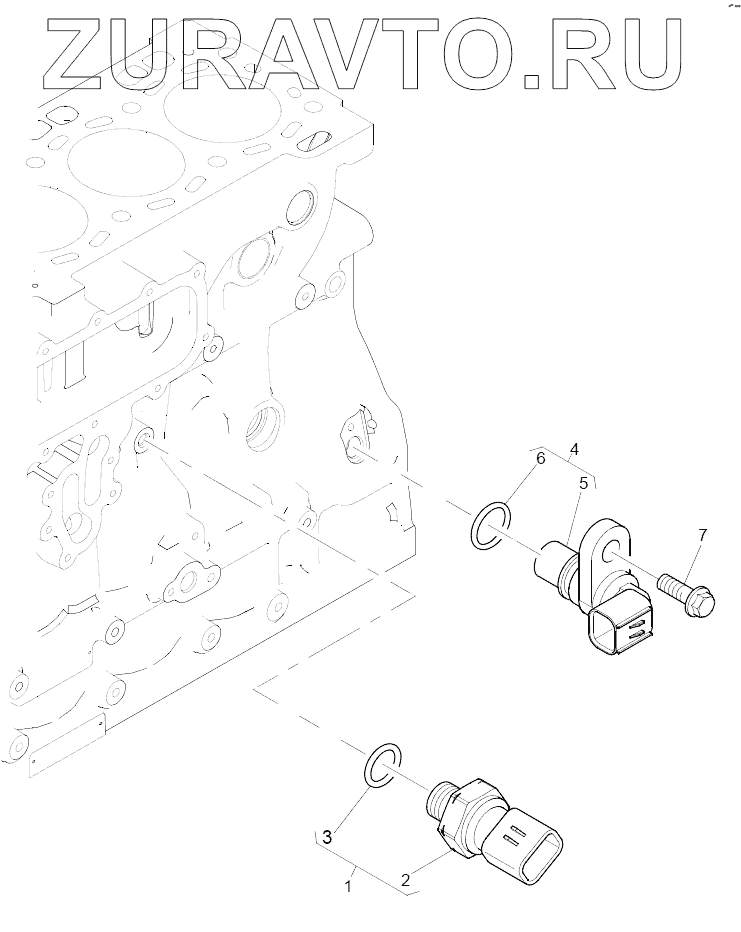 ZURAVTO.RU

6
4
5
7
3
1
2