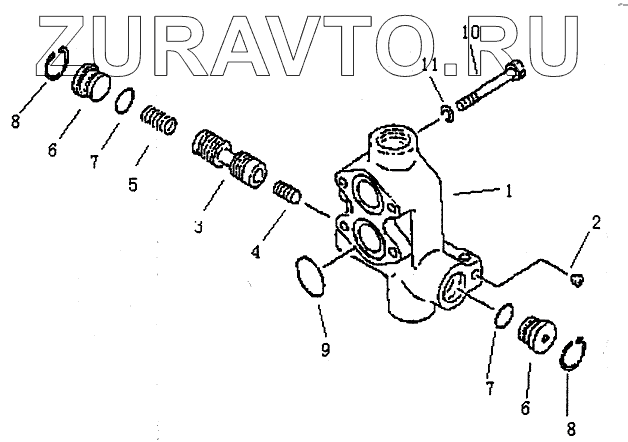 ZURAVTO.RU

10
11
8
6
7
5
3
4
1
2
9
7
6
8