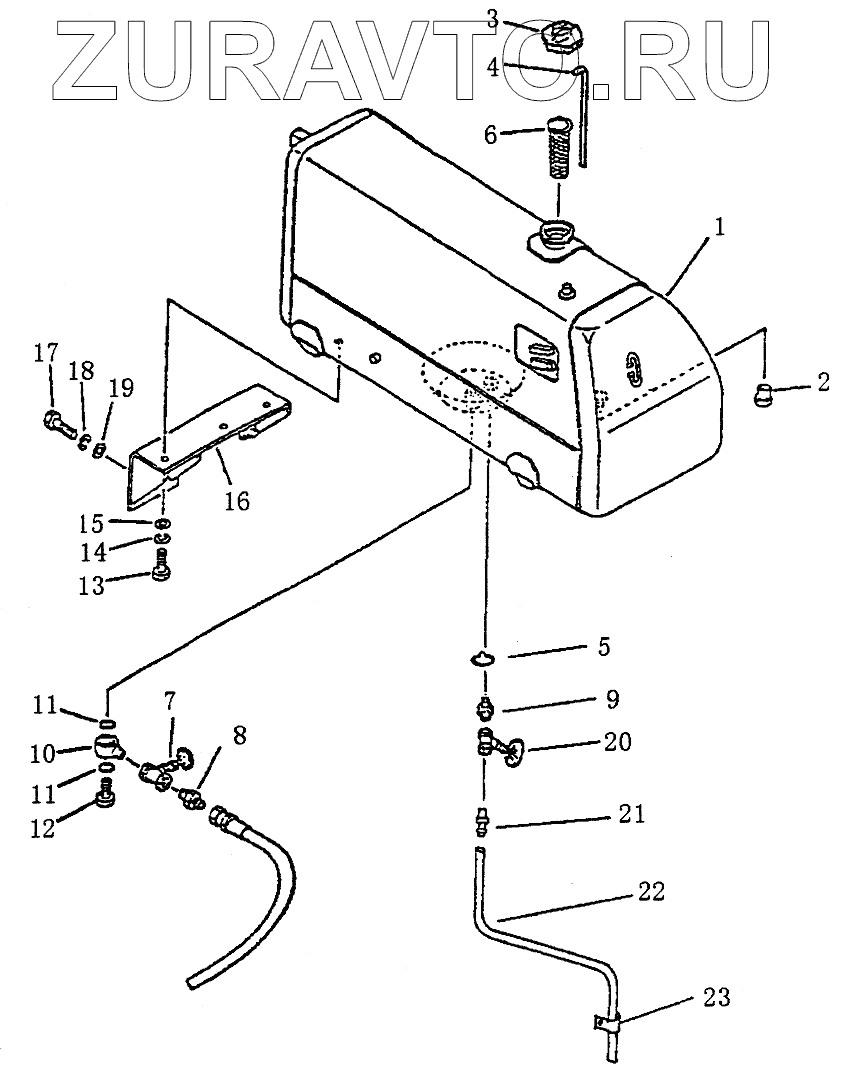 ZURAVTO.RU

3
4
6
1
2
17
18
19
16
15
14
13
5
9
20
21
22
23
11
10
11
12
7
8