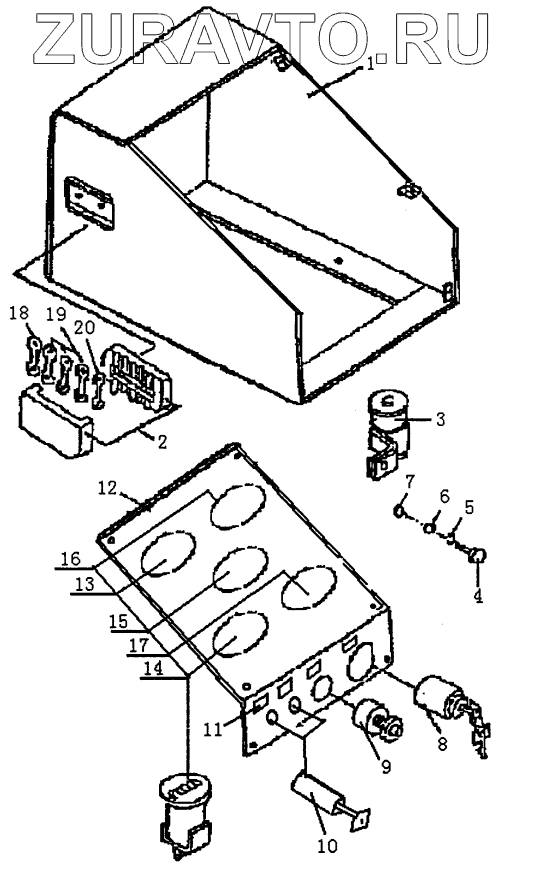 ZURAVTO.RU
1
18
19
20
2
3
7
6
5
4
12
16
13
15
17
14
11
9
8
10