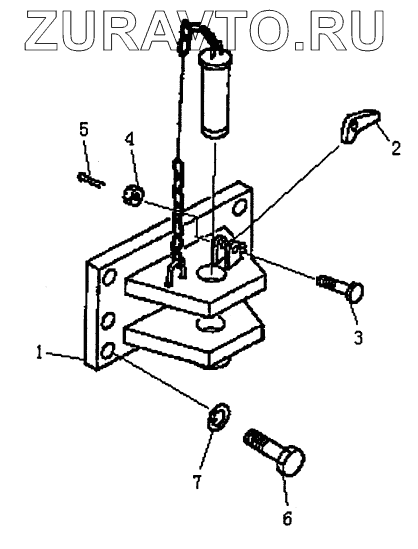 ZURAVTO.RU

5
4
2
3
1
7
6