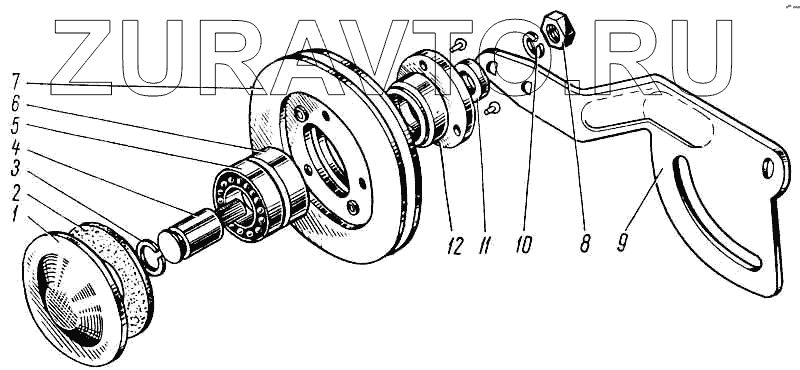 ZURAVTO.RU

7
6
5
4
3
2
1
12
11
10
8
9