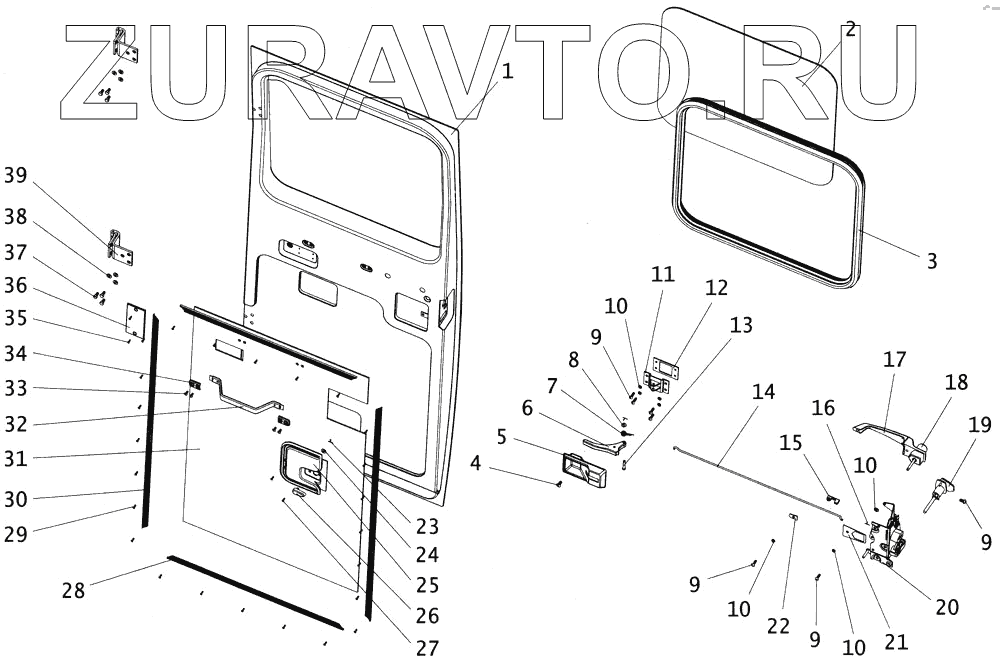 ZURAVTO.RU

1
2
3
39
38
37
36
35
34
33
32
31
30
29
28
11
12
10
13
9
8
7
6
5
4
14
17
18
16
19
15
10
9
23
24
25
26
27
9
10
22
9
10
21
20