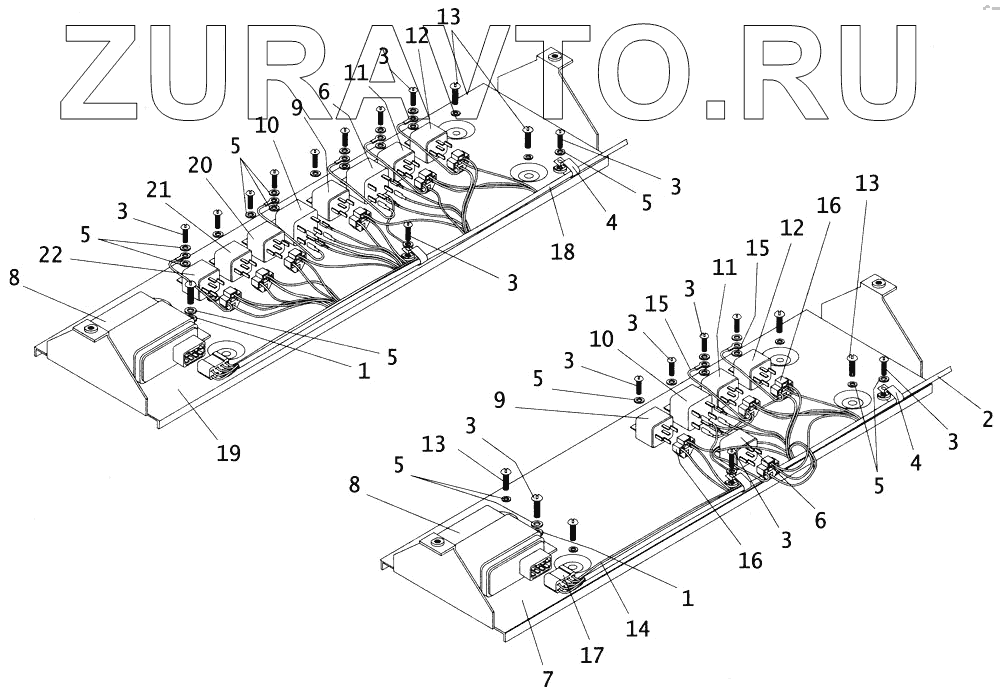 ZURAVTO.RU

13
12
3
11
6
9
10
5
20
21
3
5
22
8
3
5
4
18
3
5
1
19
13
16
12
15
11
3
15
3
10
3
5
9
2
3
4
5
6
3
16
13
3
5
8
1
14
17
7