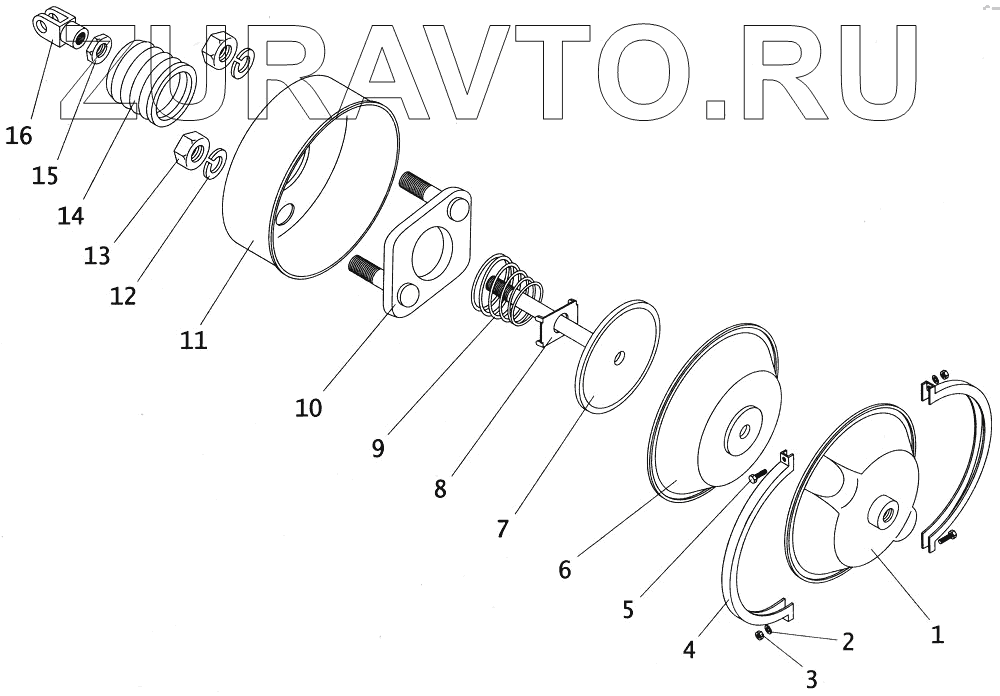 ZURAVTO.RU

16
15
14
13
12
11
10
9
8
7
6
5
4
3
2
1