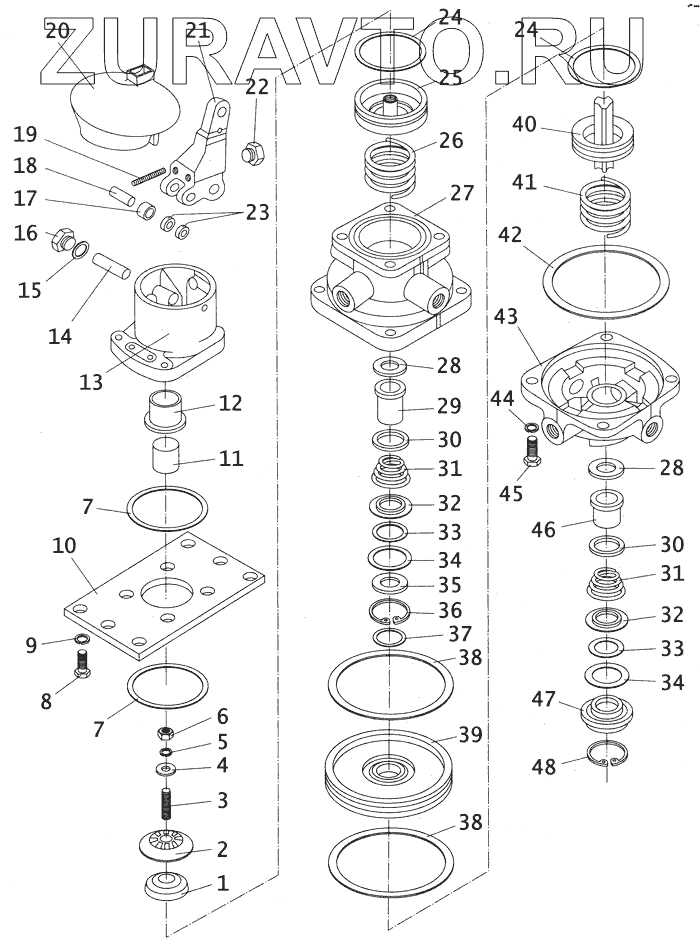 ZURAVTO.RU

20
21
22
19
18
17
23
16
15
14
13
12
11
7
10
9
8
7
6
5
4
3
2
1
24
25
26
27
28
29
30
31
32
33
34
35
36
37
38
39
38
24
40
41
42
43
44
45
28
46
30
31
32
33
34
47
48