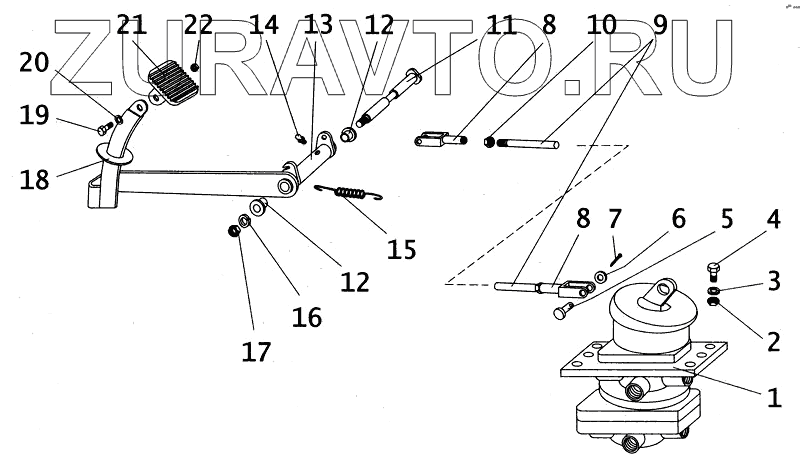 ZURAVTO.RU

21 22 14 13 12 11 8 10 9

20

19

18

15

12

16

17

8 7 6 5 4

3

2

1