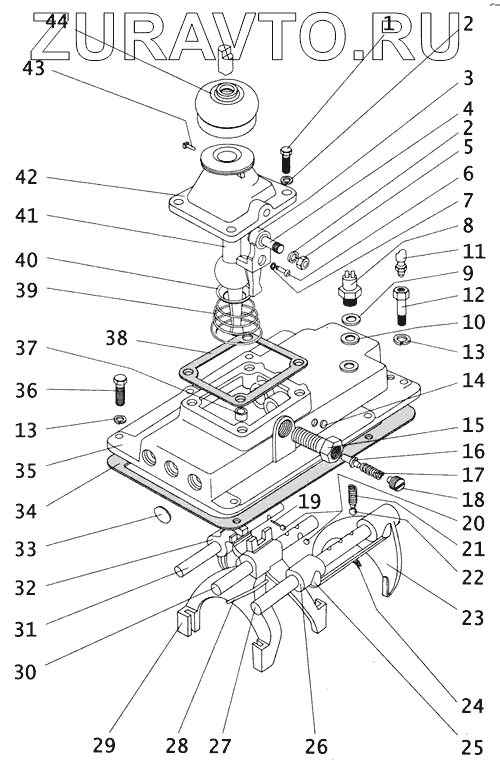 ZURAVTO.RU

44
43
42
41
40
39
38
37
36
13
35
34
33
32
31
30
29
28
27
26
25
24
23
22
21
20
19
18
17
16
15
14
13
10
12
9
11
8
7
6
5
2
4
3
2
1