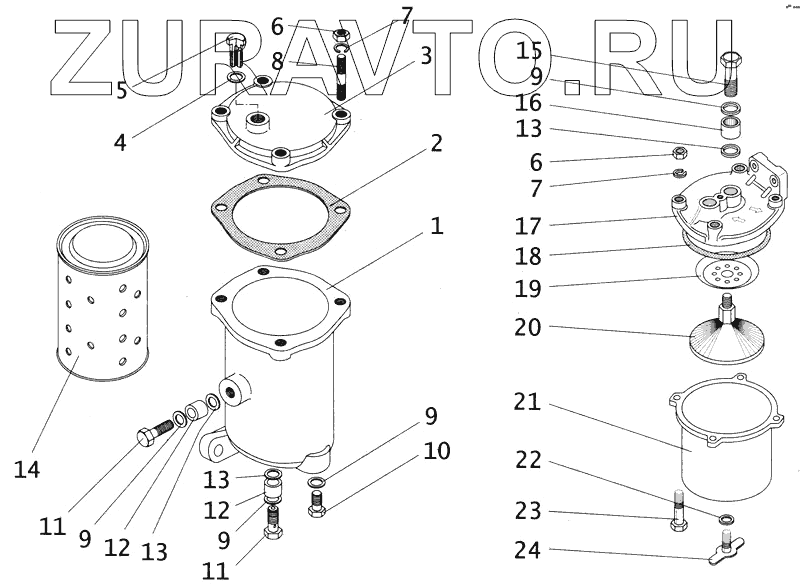 ZURAVTO.RU

6
7
8
3
5
4
2
1
14
11
9
12
13
13
12
9
11
9
10
15
9
16
13
6
7
17
18
19
20
21
22
23
24