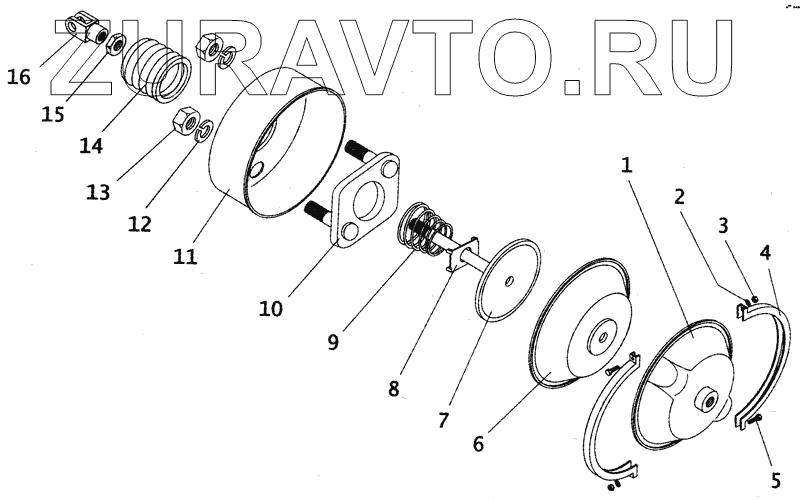 ZURAVTO.RU

16
15
14
13
12
11
10
9
8
7
6
1
2
3
4
5