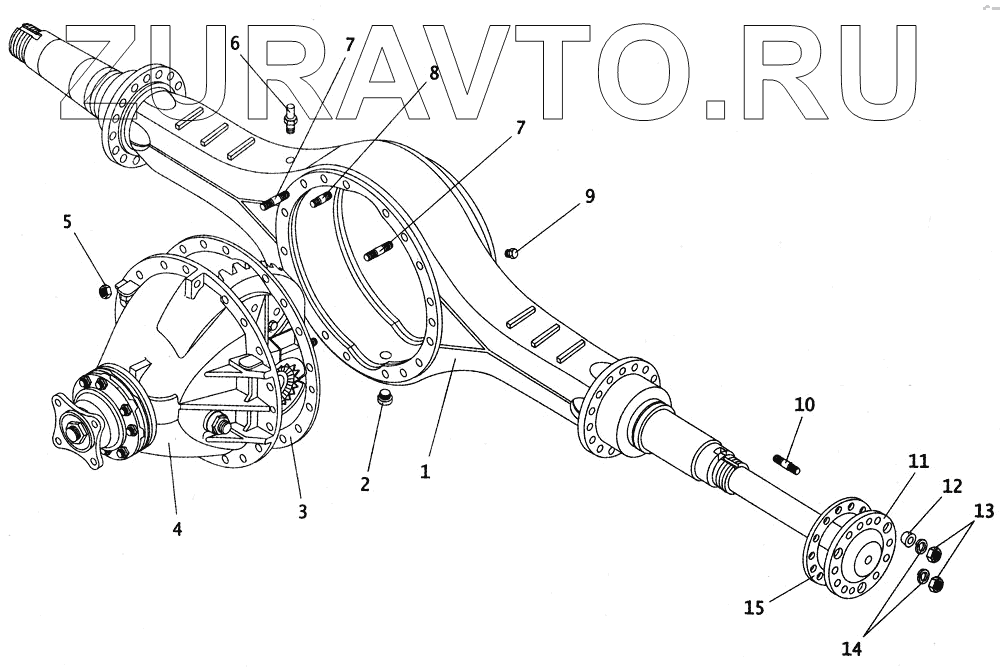 ZURAVTO.RU

6
7
8
7
9
5
10
11
12
13
2
1
3
4
15
14