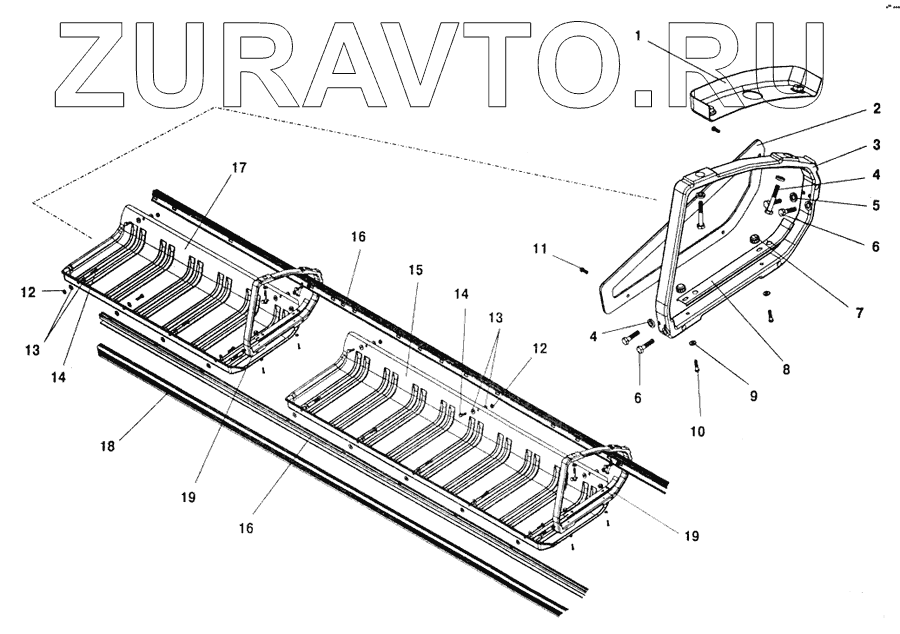 ZURAVTO.RU

1
2
3
4
5
6
7
8
9
10
11
4
6
17
16
15
14
13
12
12
13
14
18
19
16
19