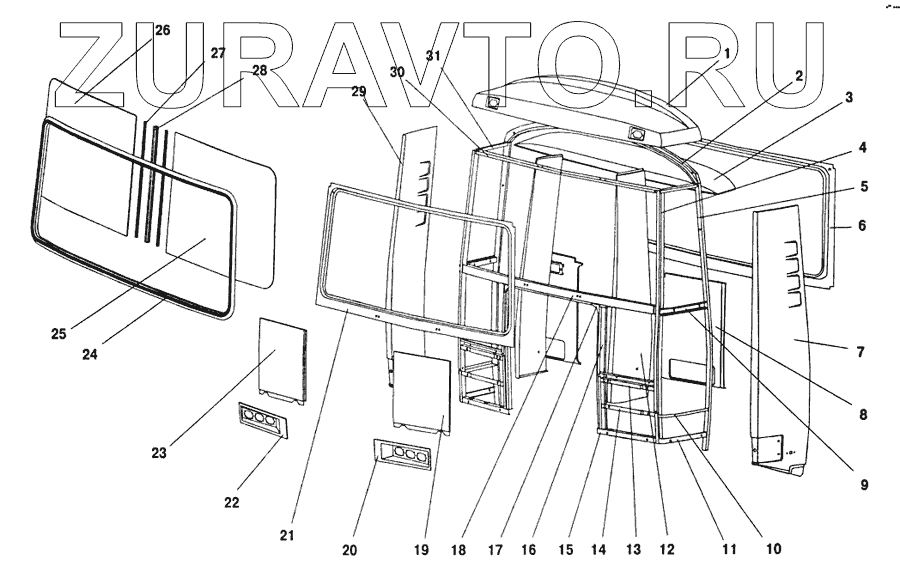 ZURAVTO.RU

26
27
28
29
30
31
1
2
3
4
5
6
7
8
9
10
11
12
13
14
15
16
17
18
19
20
21
22
23
24
25